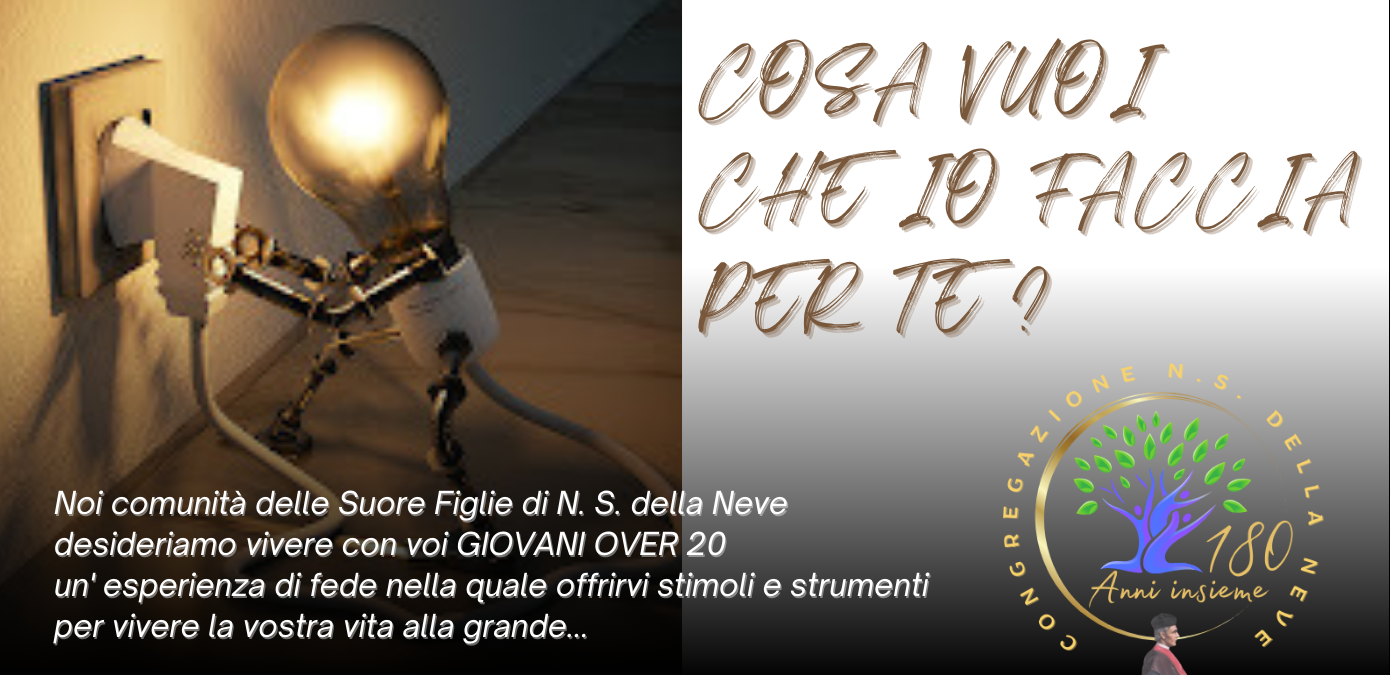 COSA VUOI CHE IO FACCIA PER TE ?

Noi comunità delle Suore Figlie di N. S. della Neve desideriamo vivere con voi GIOVANI OVER 20 un' esperienza di fede nella quale offrirvi stimoli e strumenti per vivere la vostra vita alla grande...

CONGREGAZIONE N.S. DELLA NEVE

180 Anni insieme